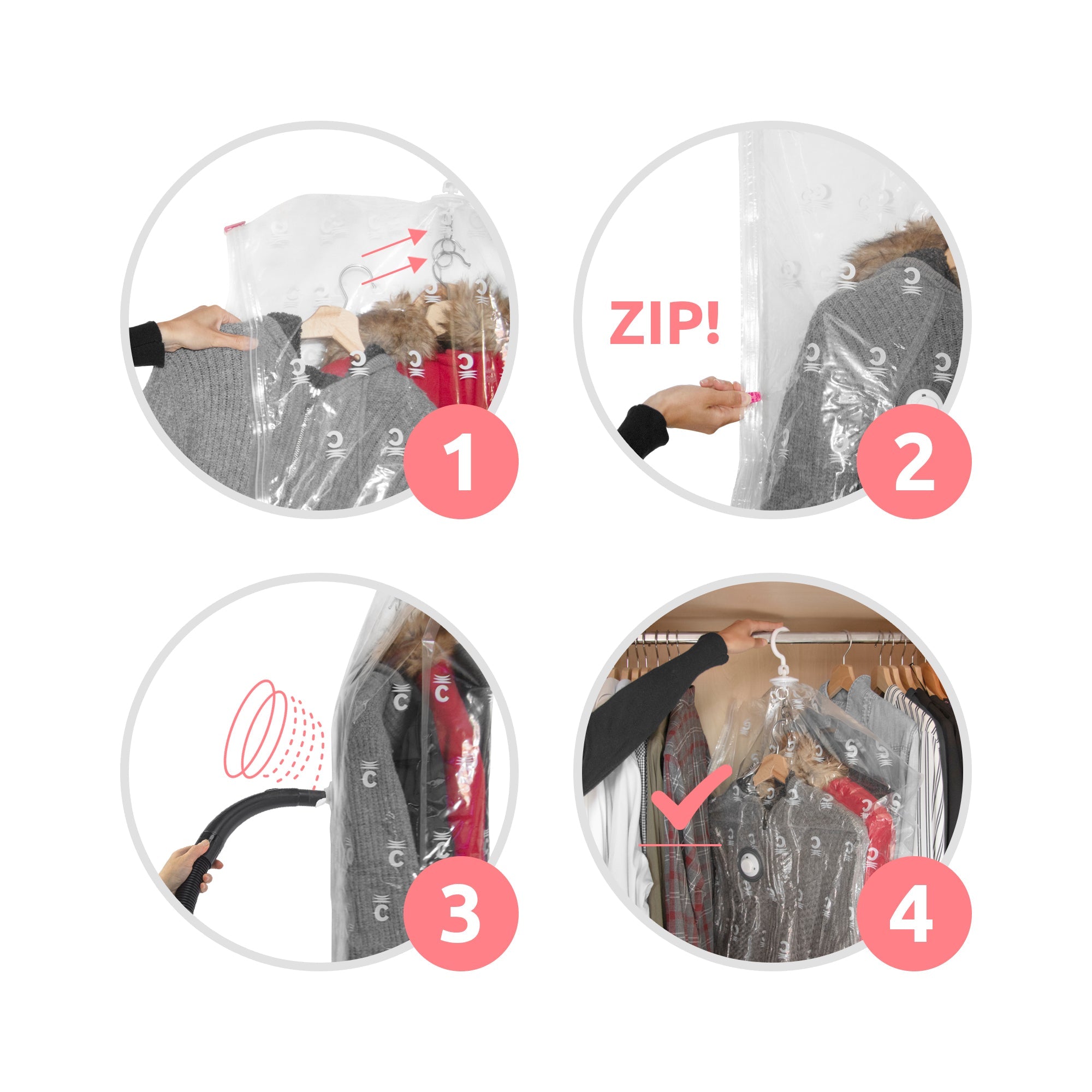 1

ZIP!

2

3

4